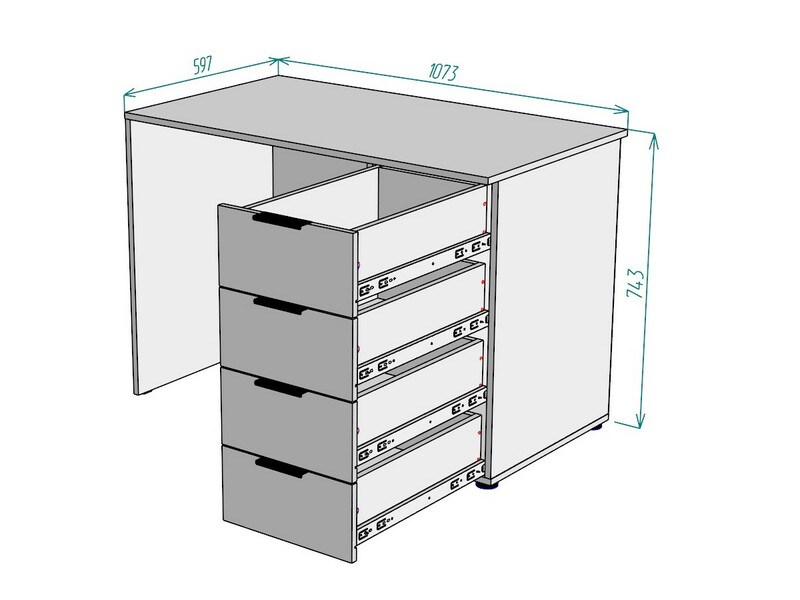 597
1073
743